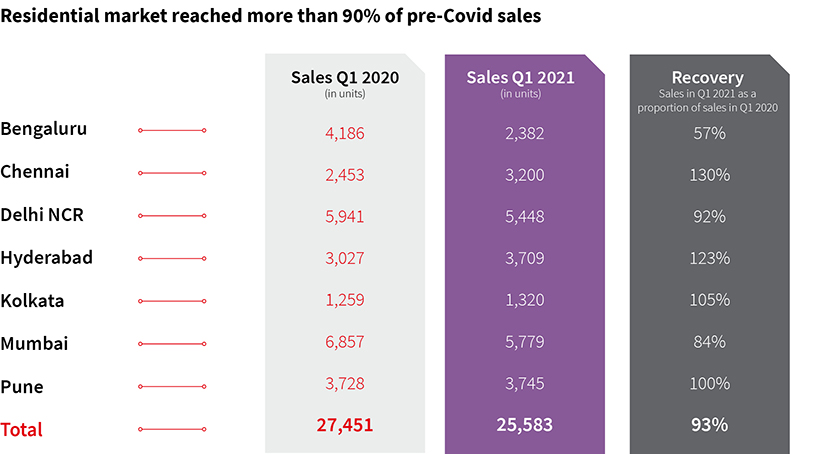 Residential market reached more than 90% of pre-Covid sales

| | Sales Q1 2020 (in units) | Sales Q1 2021 (in units) | Recovery Sales in Q1 2021 as a proportion of sales in Q1 2020 |
|---|---|---|---|
| Bengaluru | 4,186 | 2,382 | 57% |
| Chennai | 2,453 | 3,200 | 130% |
| Delhi NCR | 5,941 | 5,448 | 92% |
| Hyderabad | 3,027 | 3,709 | 123% |
| Kolkata | 1,259 | 1,320 | 105% |
| Mumbai | 6,857 | 5,779 | 84% |
| Pune | 3,728 | 3,745 | 100% |
| Total | 27,451 | 25,583 | 93% |